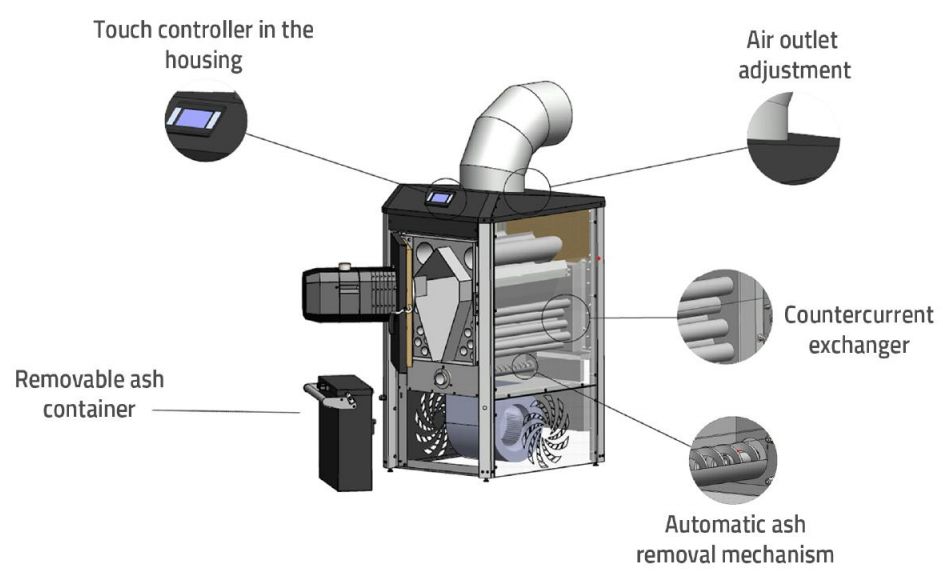 Touch controller in the housing

Air outlet adjustment

Countercurrent exchanger

Removable ash container

Automatic ash removal mechanism